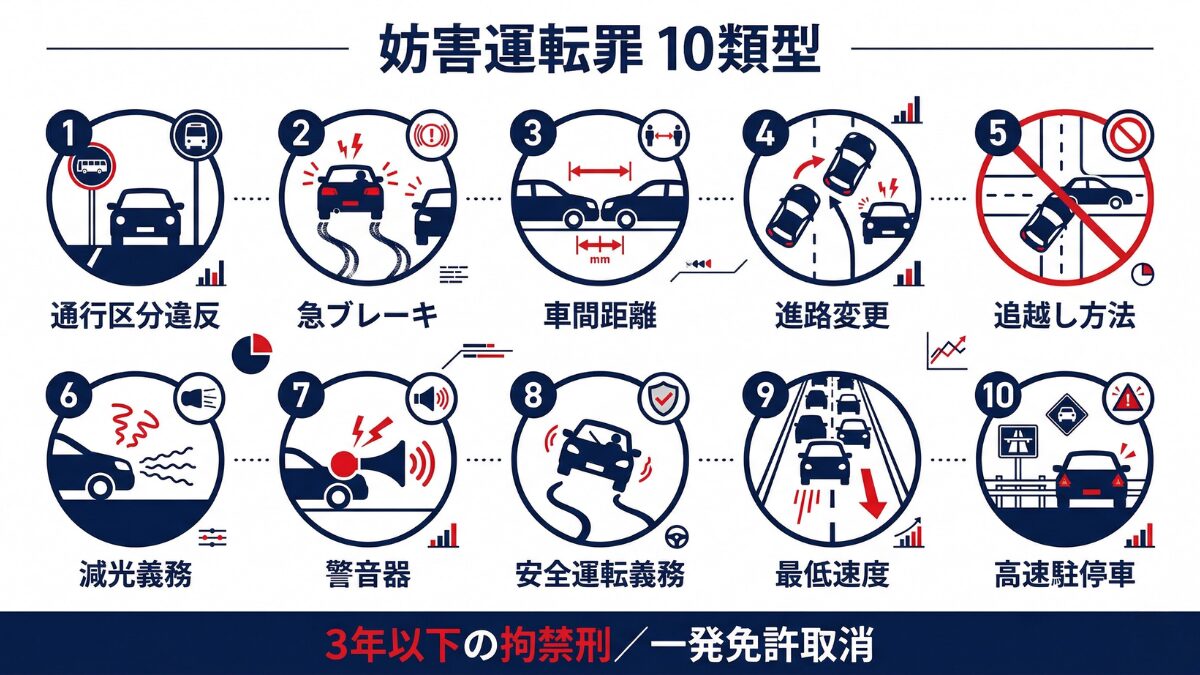 妨害運転罪 10類型

1
通行区分違反

2
急ブレーキ

3
mm
車間距離

4
進路変更

5
追越し方法

6
減光義務

7
警音器

8
安全運転義務

9
最低速度

10
高速駐停車

3年以下の拘禁刑／一発免許取消