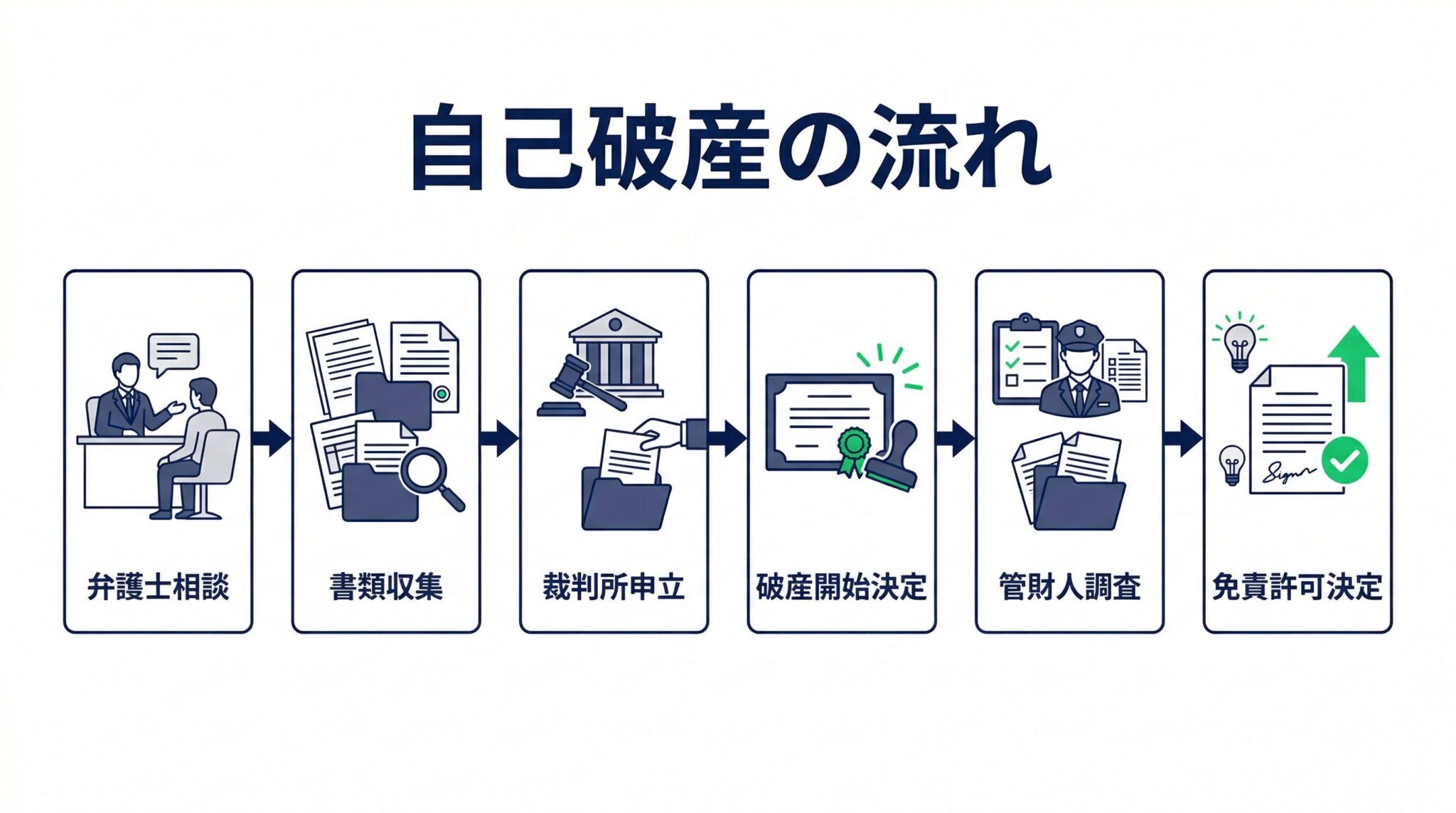 自己破産の流れ

弁護士相談

書類収集

裁判所申立

破産開始決定

管財人調査

Sign

免責許可決定