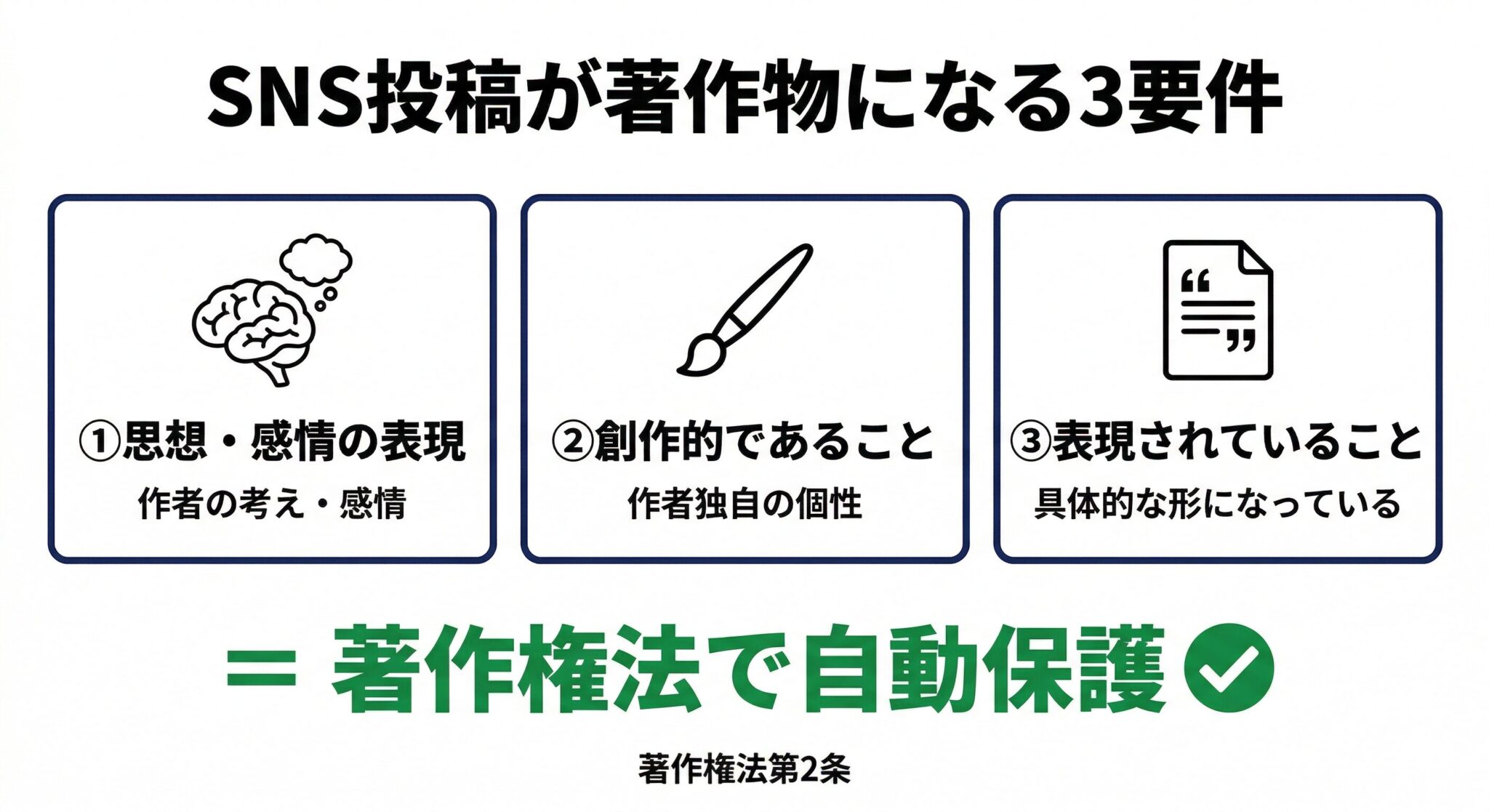 SNS投稿が著作物になる3要件

①思想・感情の表現
作者の考え・感情

②創作的であること
作者独自の個性

③表現されていること
具体的な形になっている

= 著作権法で自動保護

著作権法第2条