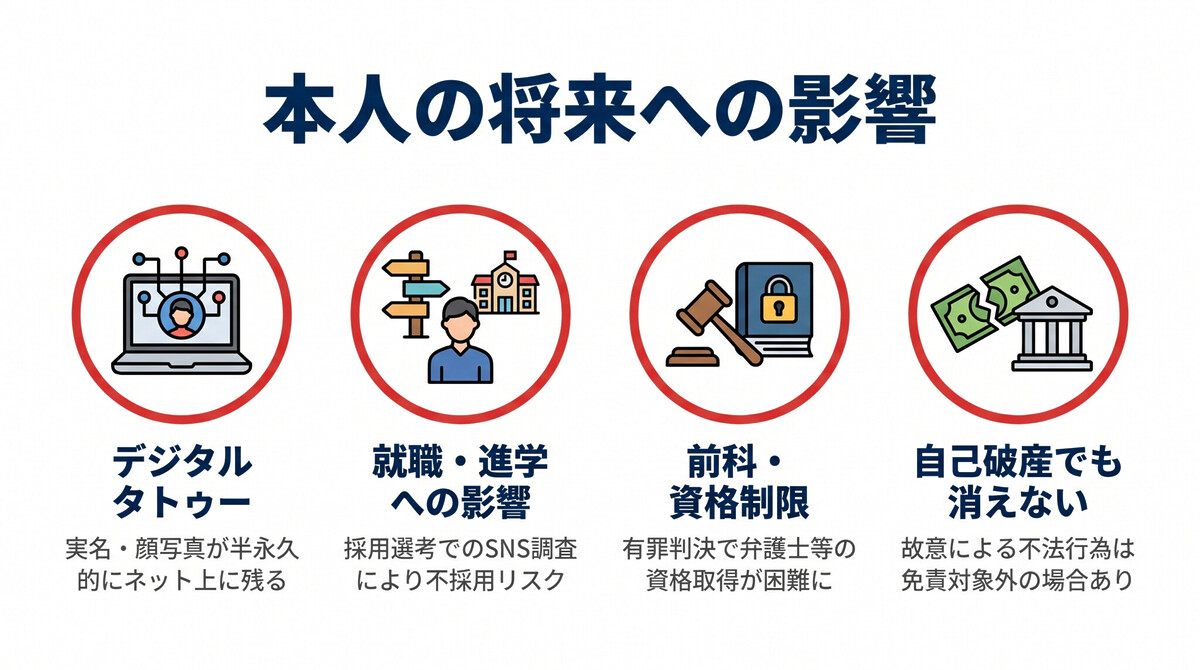 本人の将来への影響

デジタルタトゥー

実名・顔写真が半永久的にネット上に残る

就職・進学への影響

採用選考でのSNS調査により不採用リスク

前科・資格制限

有罪判決で弁護士等の資格取得が困難に

自己破産でも消えない

故意による不法行為は免責対象外の場合あり